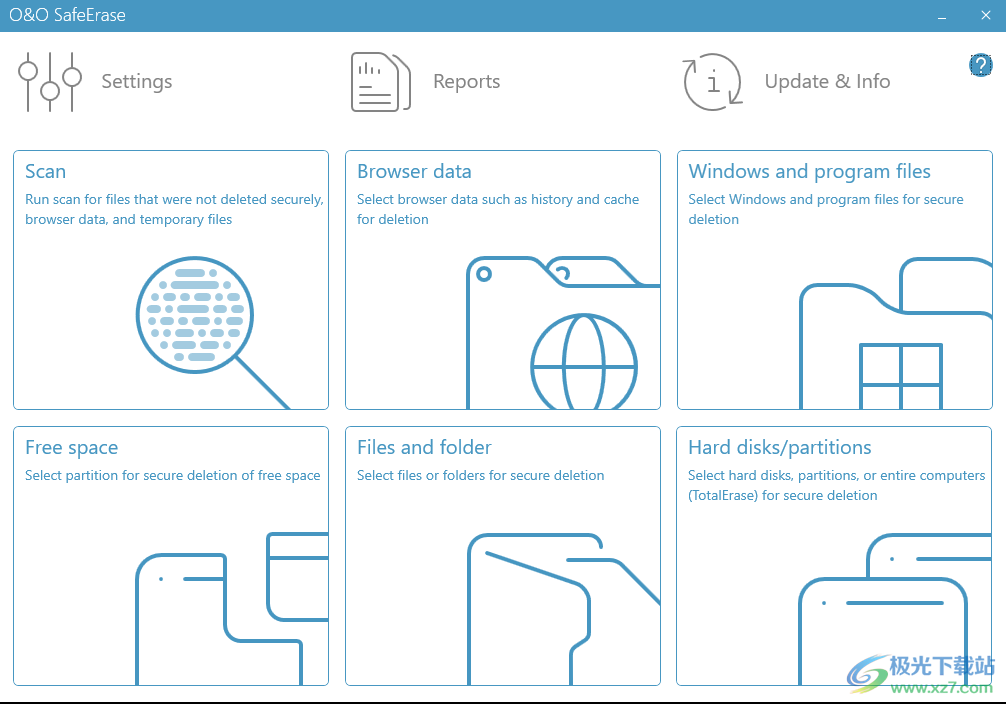 O&O SafeErase

Settings

Reports

Update & Info

?

Scan
Run scan for files that were not deleted securely, browser data, and temporary files

Browser data
Select browser data such as history and cache for deletion

Windows and program files
Select Windows and program files for secure deletion

Free space
Select partition for secure deletion of free space

Files and folder
Select files or folders for secure deletion

Hard disks/partitions
Select hard disks, partitions, or entire computers (TotalErase) for secure deletion

极光下载站
www.xz7.com